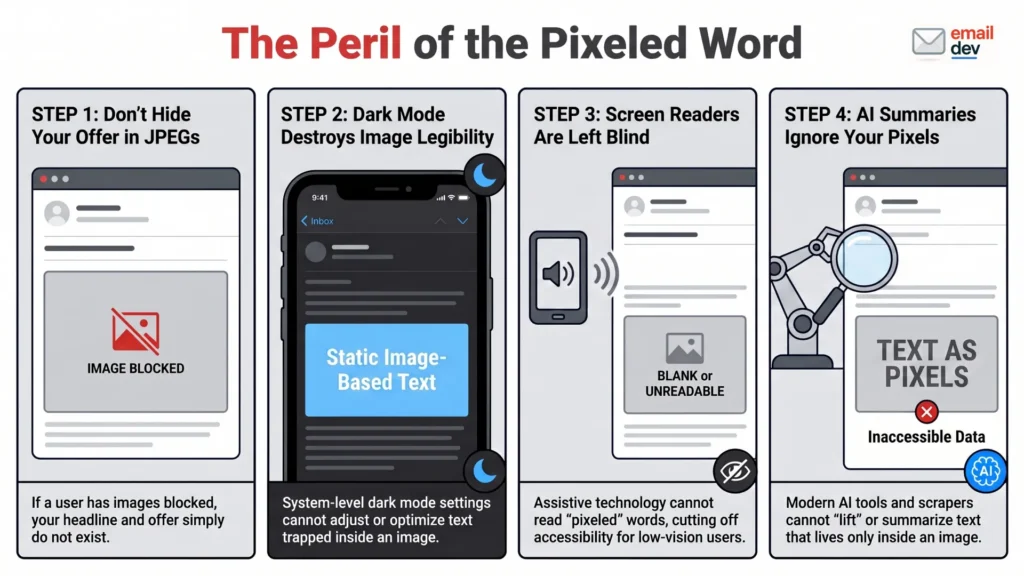 The Peril of the Pixeled Word

email dev

STEP 1: Don't Hide Your Offer in JPEGs

IMAGE BLOCKED

If a user has images blocked, your headline and offer simply do not exist.

STEP 2: Dark Mode Destroys Image Legibility

9:41

Inbox

Static Image-Based Text

System-level dark mode settings cannot adjust or optimize text trapped inside an image.

STEP 3: Screen Readers Are Left Blind

BLANK or UNREADABLE

Assistive technology cannot read "pixeled" words, cutting off accessibility for low-vision users.

STEP 4: AI Summaries Ignore Your Pixels

TEXT AS PIXELS

Inaccessible Data

AI

Modern AI tools and scrapers cannot "lift" or summarize text that lives only inside an image.